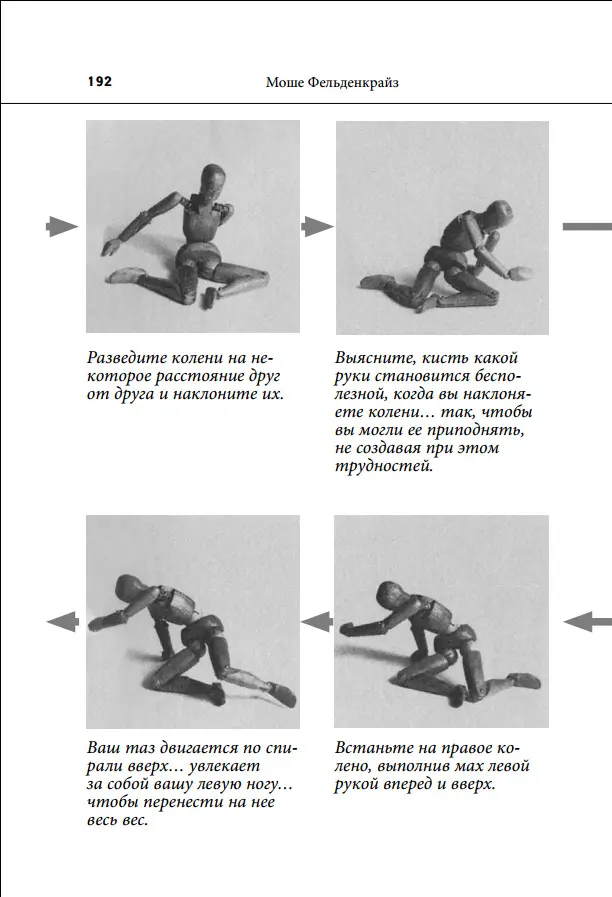 192 Моше Фельденкрайз

Разведите колени на некоторое расстояние друг от друга и наклоните их.

Выясните, кисть какой руки становится бесполезной, когда вы наклоняете колени… так, чтобы вы могли ее приподнять, не создавая при этом трудностей.

Ваш таз двигается по спирали вверх… увлекает за собой вашу левую ногу… чтобы перенести на нее весь вес.

Встаньте на правое колено, выполнив мах левой рукой вперед и вверх.