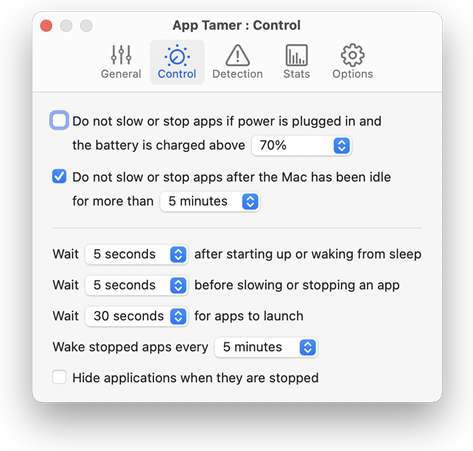 App Tamer : Control

General Control Detection Stats Options

Do not slow or stop apps if power is plugged in and the battery is charged above 70%

Do not slow or stop apps after the Mac has been idle for more than 5 minutes

Wait 5 seconds after starting up or waking from sleep

Wait 5 seconds before slowing or stopping an app

Wait 30 seconds for apps to launch

Wake stopped apps every 5 minutes

Hide applications when they are stopped