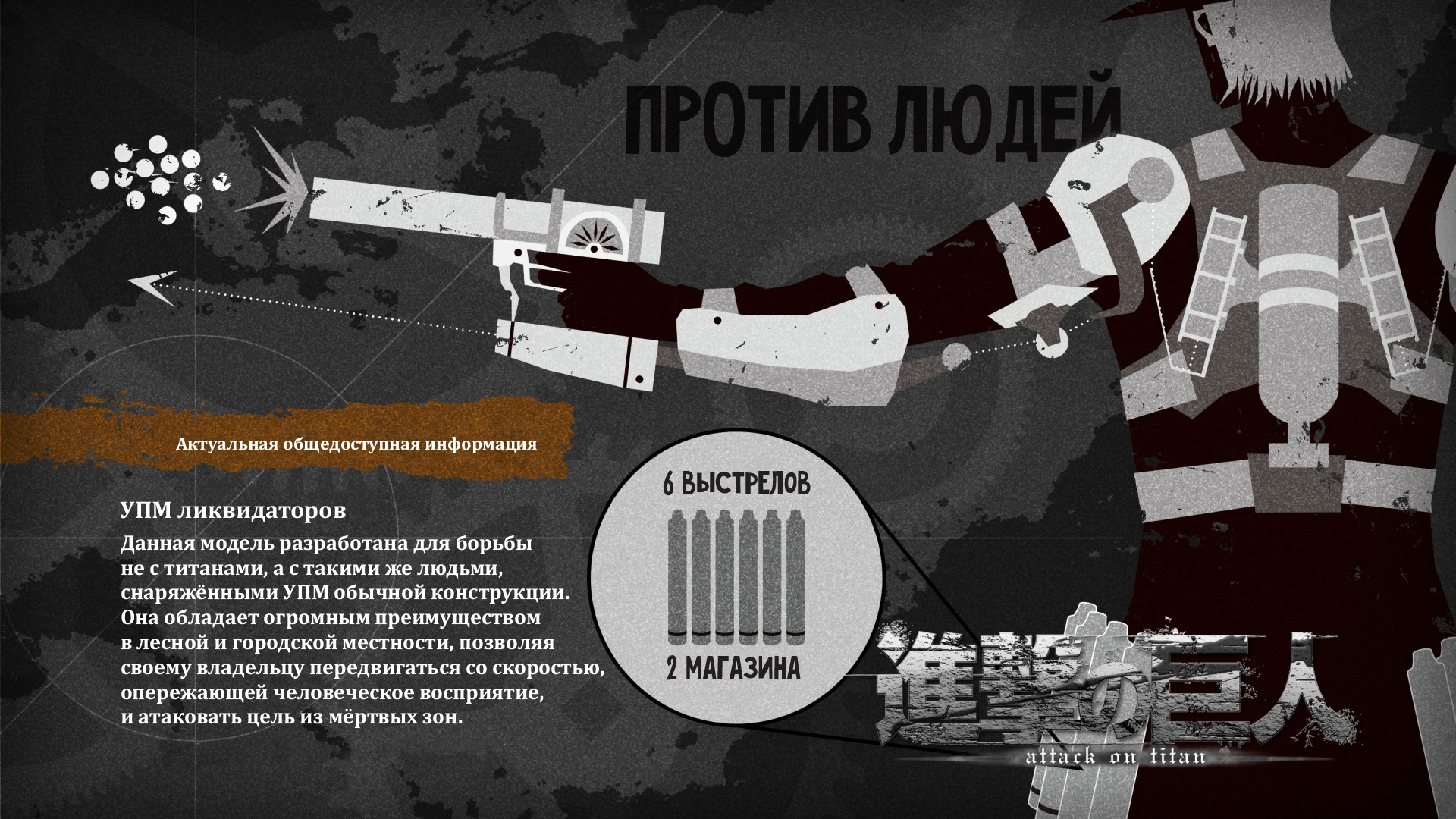 ПРОТИВ ЛЮДЕЙ

Актуальная общедоступная информация

УПМ ликвидаторов

Данная модель разработана для борьбы не с титанами, а с такими же людьми, снаряжёнными УПМ обычной конструкции. Она обладает огромным преимуществом в лесной и городской местности, позволяя своему владельцу передвигаться со скоростью, опережающей человеческое восприятие, и атаковать цель из мёртвых зон.

6 ВЫСТРЕЛОВ

2 МАГАЗИНА

進撃の巨人
attack on titan